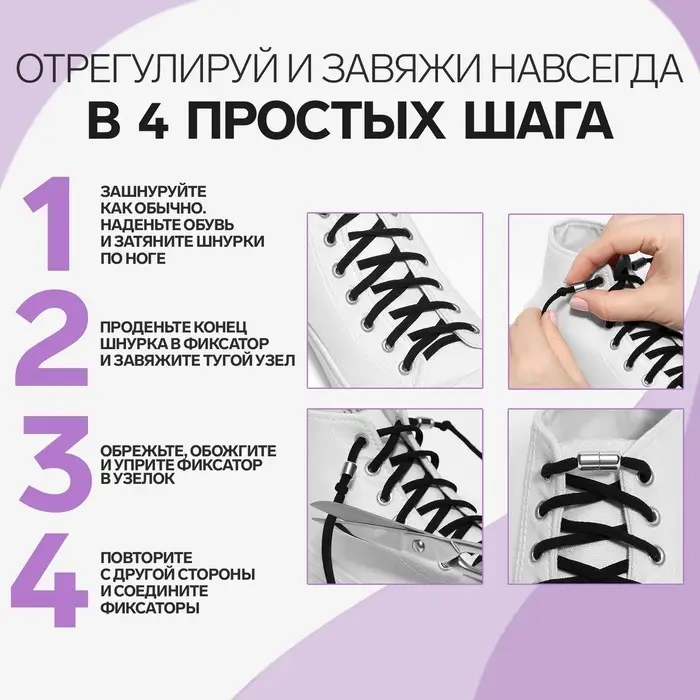 ОТРЕГУЛИРУЙ И ЗАВЯЖИ НАВСЕГДА
В 4 ПРОСТЫХ ШАГА

1
ЗАШНУРУЙТЕ КАК ОБЫЧНО. НАДЕНЬТЕ ОБУВЬ И ЗАТЯНИТЕ ШНУРКИ ПО НОГЕ

2
ПРОДЕНЬТЕ КОНЕЦ ШНУРКА В ФИКСАТОР И ЗАВЯЖИТЕ ТУГОЙ УЗЕЛ

3
ОБРЕЖЬТЕ, ОБОЖГИТЕ И УПРИТЕ ФИКСАТОР В УЗЕЛОК

4
ПОВТОРИТЕ С ДРУГОЙ СТОРОНЫ И СОЕДИНИТЕ ФИКСАТОРЫ