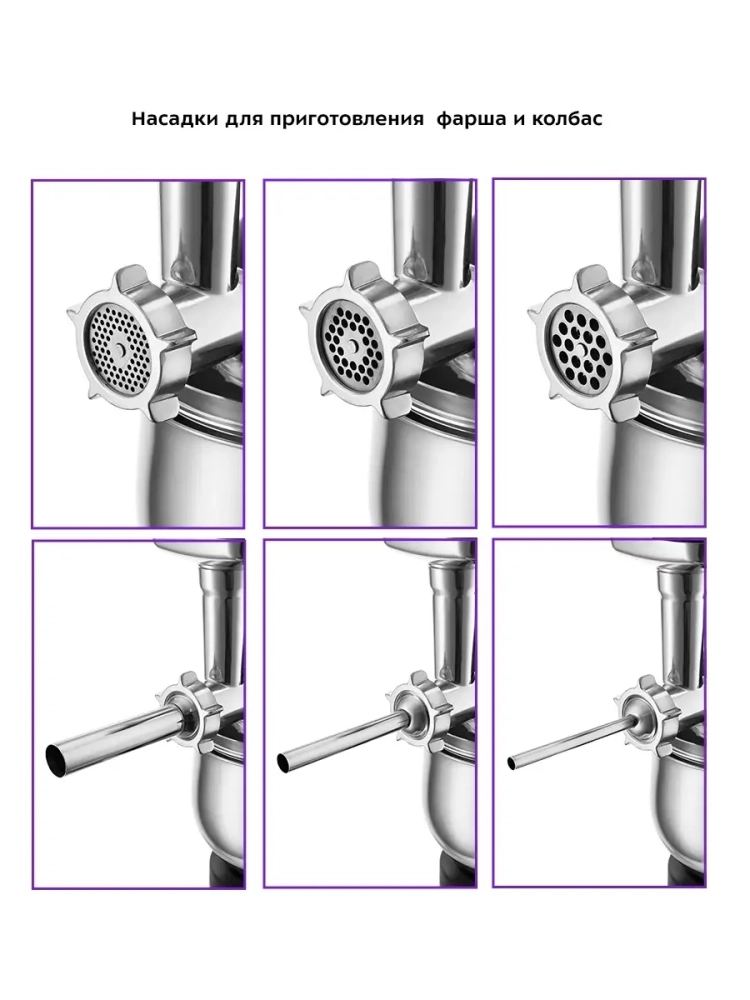 Насадки для приготовления фарша и колбас