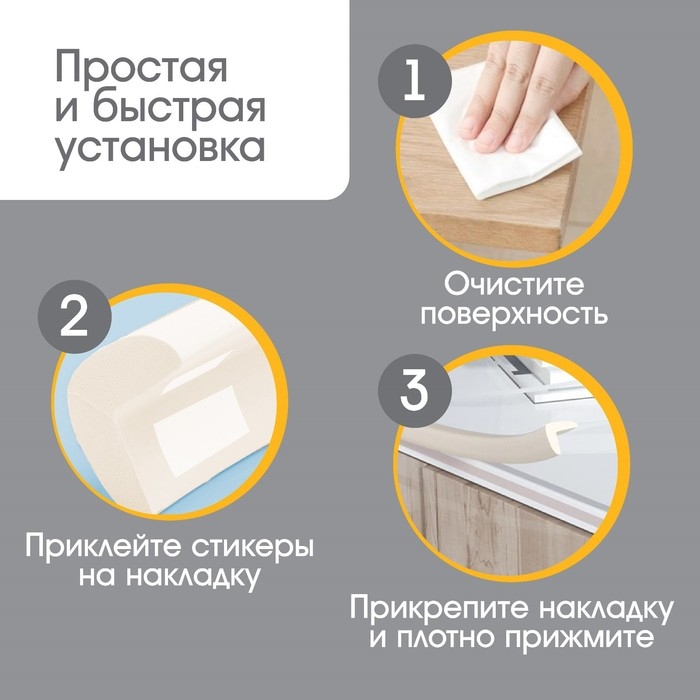 Простая и быстрая установка

1

Очистите поверхность

2

Приклейте стикеры на накладку

3

Прикрепите накладку и плотно прижмите