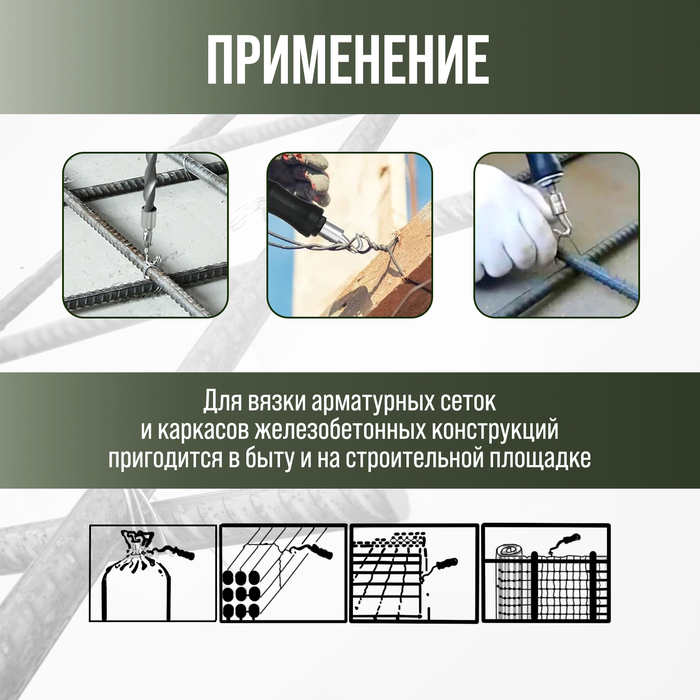 ПРИМЕНЕНИЕ

Для вязки арматурных сеток и каркасов железобетонных конструкций пригодится в быту и на строительной площадке