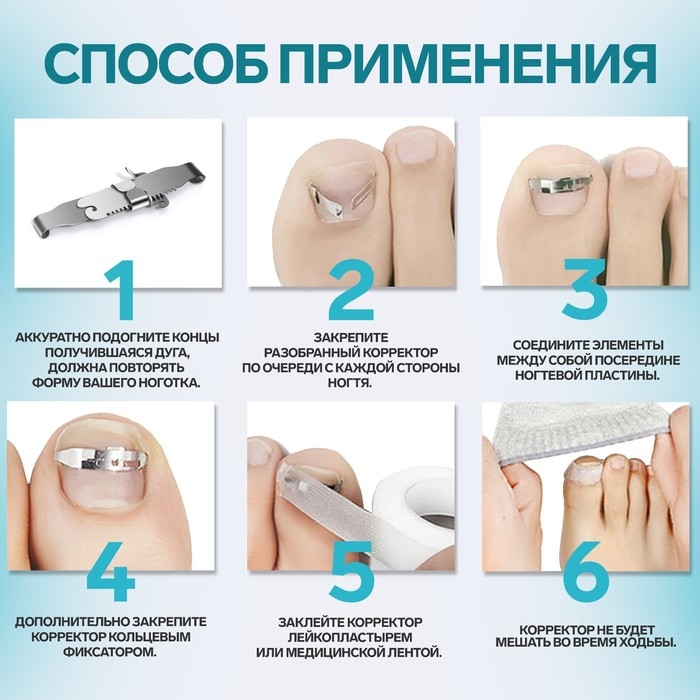 СПОСОБ ПРИМЕНЕНИЯ

1

АККУРАТНО ПОДОГНИТЕ КОНЦЫ ПОЛУЧИВШАЯСЯ ДУГА, ДОЛЖНА ПОВТОРЯТЬ ФОРМУ ВАШЕГО НОГОТКА.

2

ЗАКРЕПИТЕ РАЗОБРАННЫЙ КОРРЕКТОР ПО ОЧЕРЕДИ С КАЖДОЙ СТОРОНЫ НОГТЯ.

3

СОЕДИНИТЕ ЭЛЕМЕНТЫ МЕЖДУ СОБОЙ ПОСЕРЕДИНЕ НОГТЕВОЙ ПЛАСТИНЫ.

4

ДОПОЛНИТЕЛЬНО ЗАКРЕПИТЕ КОРРЕКТОР КОЛЬЦЕВЫМ ФИКСАТОРОМ.

5

ЗАКЛЕЙТЕ КОРРЕКТОР ЛЕЙКОПЛАСТЫРЕМ ИЛИ МЕДИЦИНСКОЙ ЛЕНТОЙ.

6

КОРРЕКТОР НЕ БУДЕТ МЕШАТЬ ВО ВРЕМЯ ХОДЬБЫ.