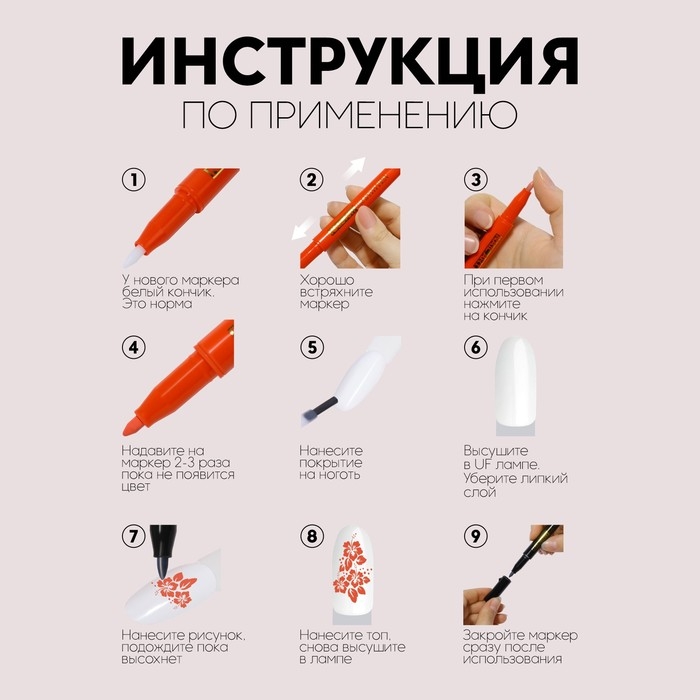 ИНСТРУКЦИЯ
ПО ПРИМЕНЕНИЮ

1
У нового маркера белый кончик. Это норма

2
Хорошо встряхните маркер

3
При первом использовании нажмите на кончик

4
Надавите на маркер 2-3 раза пока не появится цвет

5
Нанесите покрытие на ноготь

6
Высушите в UF лампе. Уберите липкий слой

7
Нанесите рисунок, подождите пока высохнет

8
Нанесите топ, снова высушите в лампе

9
Закройте маркер сразу после использования