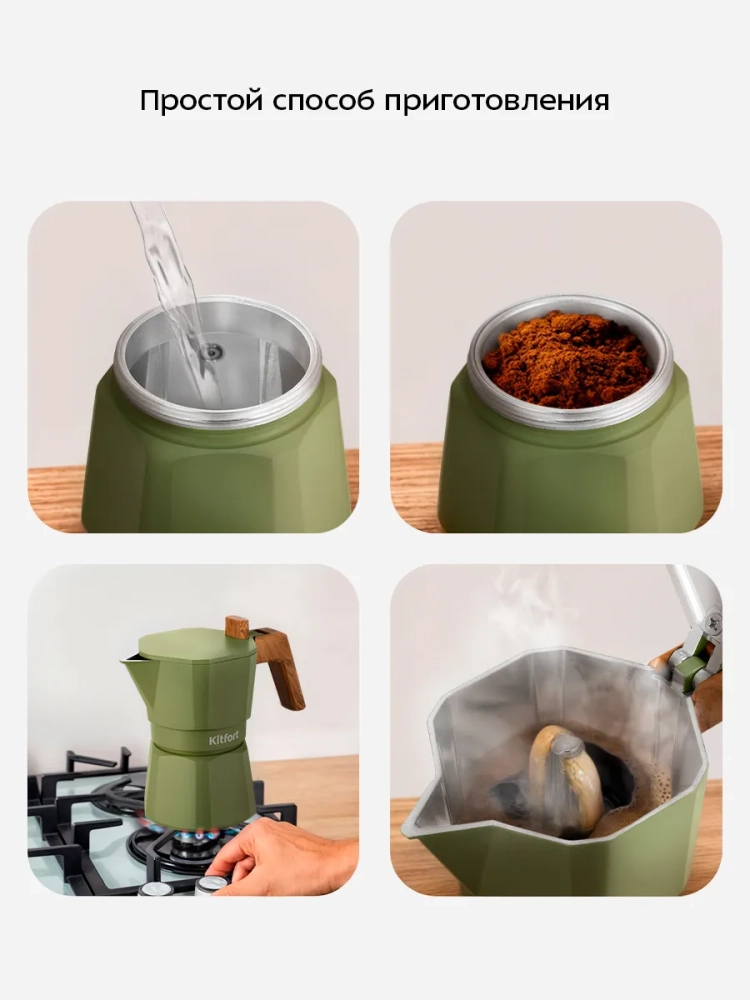 Простой способ приготовления

Kitfort