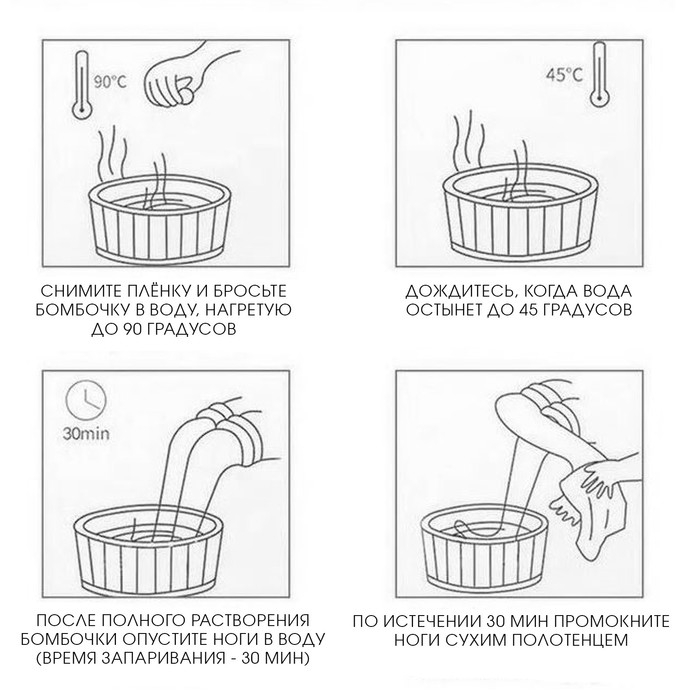 90°C

СНИМИТЕ ПЛЁНКУ И БРОСЬТЕ БОМБОЧКУ В ВОДУ, НАГРЕТУЮ ДО 90 ГРАДУСОВ

45°C

ДОЖДИТЕСЬ, КОГДА ВОДА ОСТЫНЕТ ДО 45 ГРАДУСОВ

30min

ПОСЛЕ ПОЛНОГО РАСТВОРЕНИЯ БОМБОЧКИ ОПУСТИТЕ НОГИ В ВОДУ (ВРЕМЯ ЗАПАРИВАНИЯ - 30 МИН)

ПО ИСТЕЧЕНИИ 30 МИН ПРОМОКНИТЕ НОГИ СУХИМ ПОЛОТЕНЦЕМ