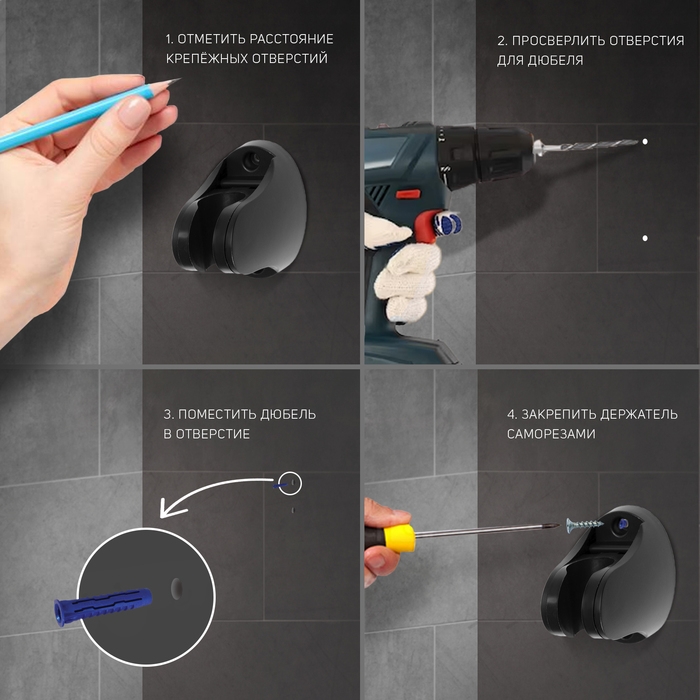 1. ОТМЕТИТЬ РАССТОЯНИЕ КРЕПЁЖНЫХ ОТВЕРСТИЙ

2. ПРОСВЕРЛИТЬ ОТВЕРСТИЯ ДЛЯ ДЮБЕЛЯ

3. ПОМЕСТИТЬ ДЮБЕЛЬ В ОТВЕРСТИЕ

4. ЗАКРЕПИТЬ ДЕРЖАТЕЛЬ САМОРЕЗАМИ