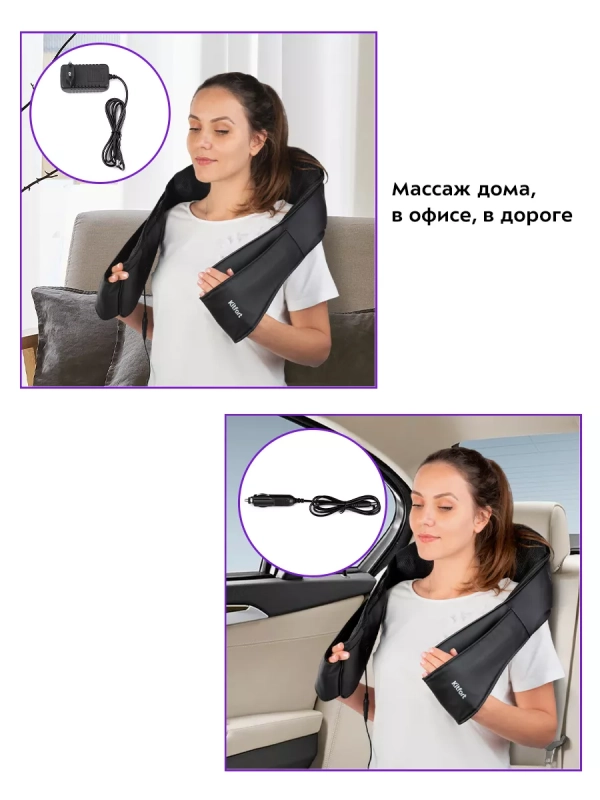 Kitfort

Массаж дома, в офисе, в дороге

Kitfort