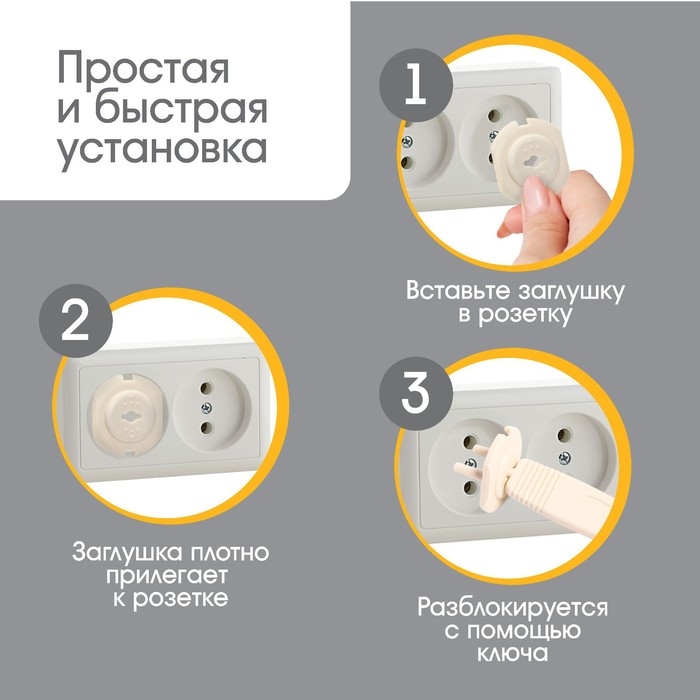 Простая и быстрая установка

1

Вставьте заглушку в розетку

2

Заглушка плотно прилегает к розетке

3

Разблокируется с помощью ключа