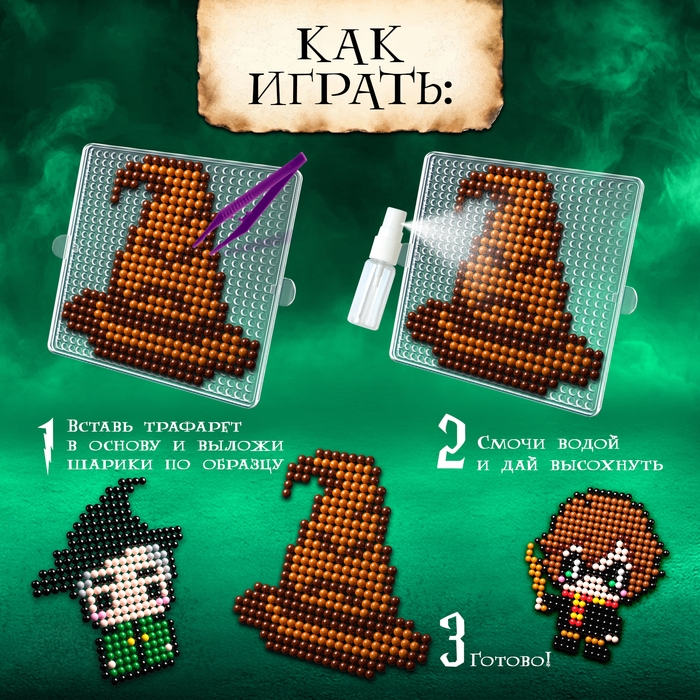 КАК ИГРАТЬ:

1 Вставь трафарет в основу и выложи шарики по образцу

2 Смочи водой и дай высохнуть

3 Готово!