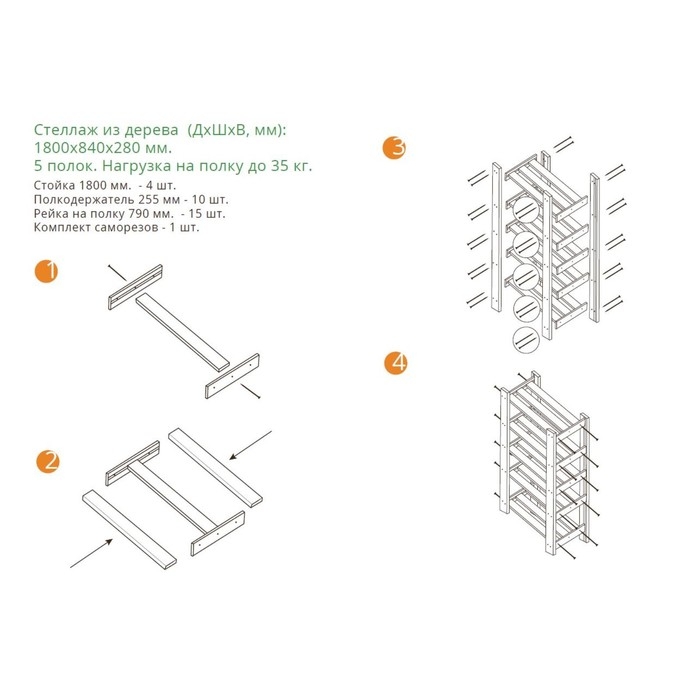 Стеллаж из дерева (ДхШхВ, мм):
1800х840х280 мм.
5 полок. Нагрузка на полку до 35 кг.

Стойка 1800 мм. - 4 шт.
Полкодержатель 255 мм - 10 шт.
Рейка на полку 790 мм. - 15 шт.
Комплект саморезов - 1 шт.

1

2

3

4