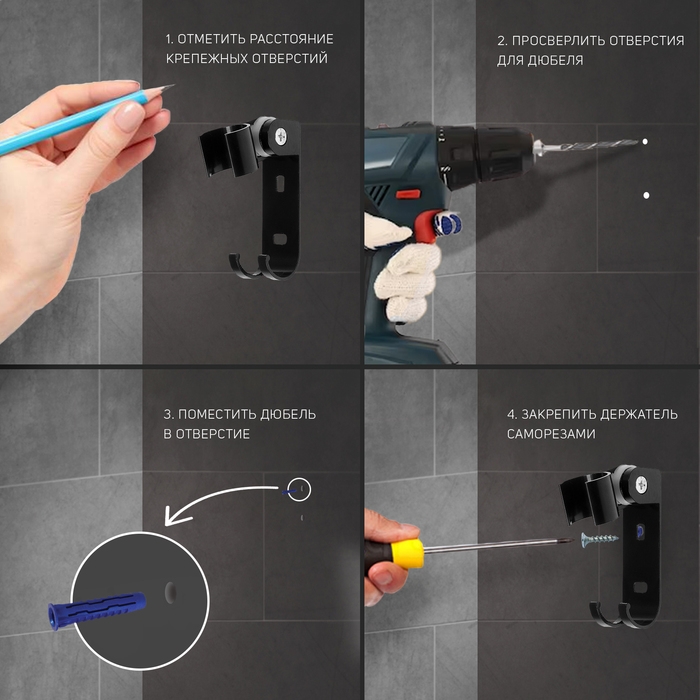 1. ОТМЕТИТЬ РАССТОЯНИЕ КРЕПЕЖНЫХ ОТВЕРСТИЙ

2. ПРОСВЕРЛИТЬ ОТВЕРСТИЯ ДЛЯ ДЮБЕЛЯ

3. ПОМЕСТИТЬ ДЮБЕЛЬ В ОТВЕРСТИЕ

4. ЗАКРЕПИТЬ ДЕРЖАТЕЛЬ САМОРЕЗАМИ