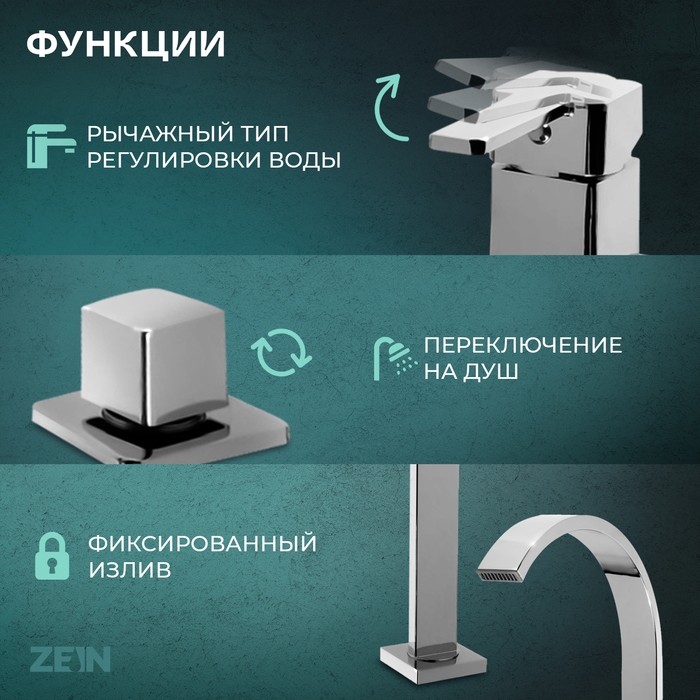 ФУНКЦИИ

РЫЧАЖНЫЙ ТИП РЕГУЛИРОВКИ ВОДЫ

ПЕРЕКЛЮЧЕНИЕ НА ДУШ

ФИКСИРОВАННЫЙ ИЗЛИВ

ZEIN