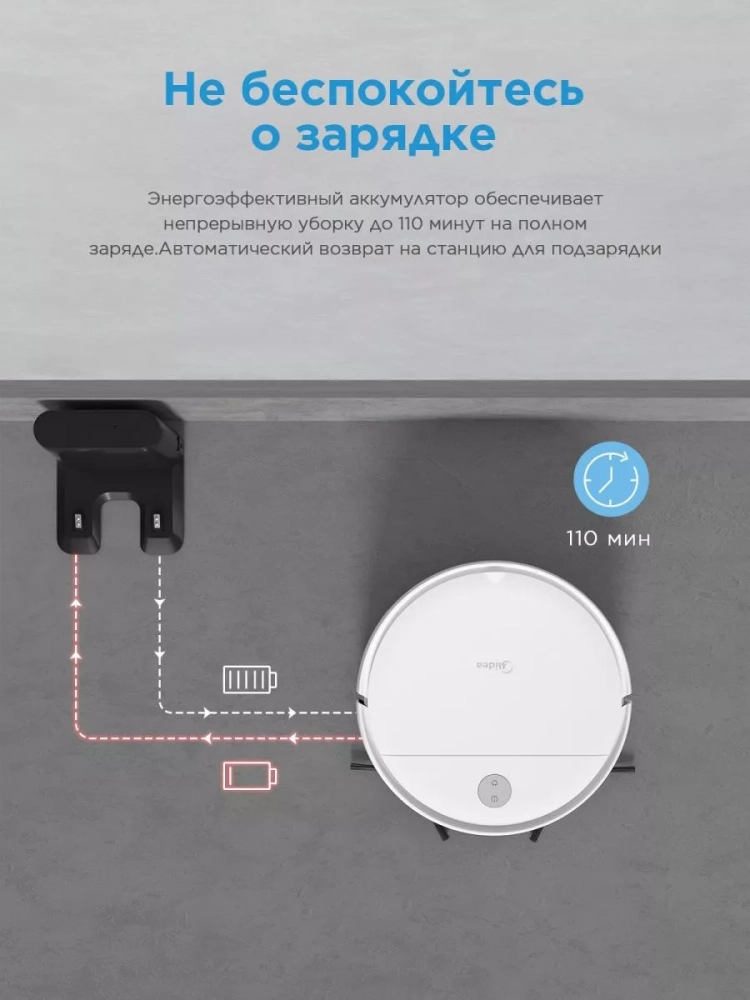 Не беспокойтесь о зарядке

Энергоэффективный аккумулятор обеспечивает непрерывную уборку до 110 минут на полном заряде.Автоматический возврат на станцию для подзарядки

110 мин

Midea