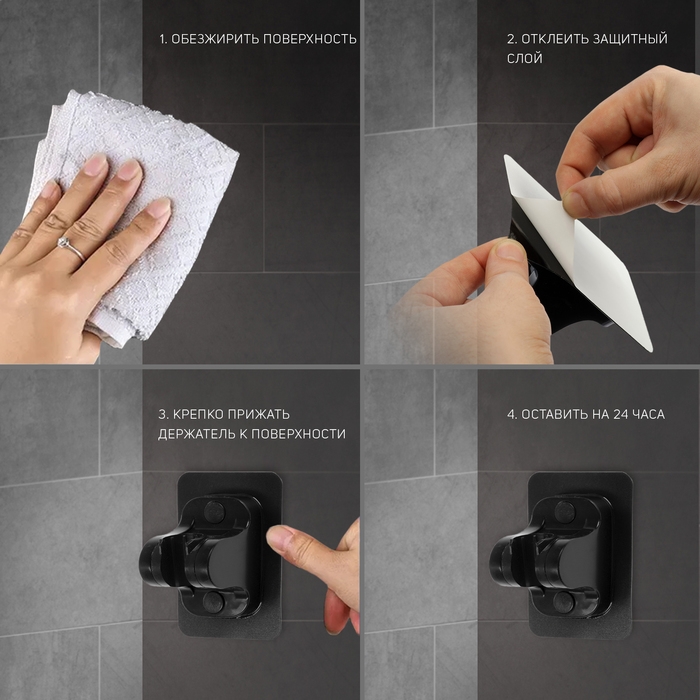 1. ОБЕЗЖИРИТЬ ПОВЕРХНОСТЬ

2. ОТКЛЕИТЬ ЗАЩИТНЫЙ СЛОЙ

3. КРЕПКО ПРИЖАТЬ ДЕРЖАТЕЛЬ К ПОВЕРХНОСТИ

4. ОСТАВИТЬ НА 24 ЧАСА