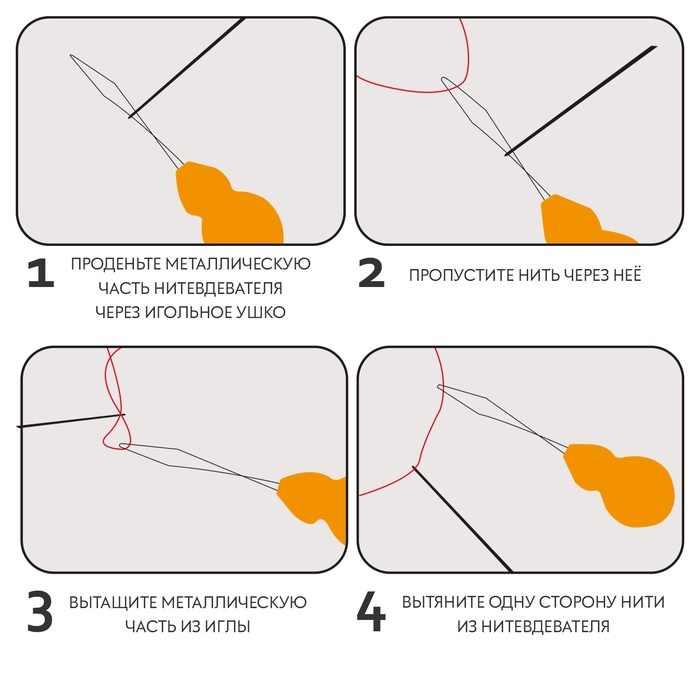 1 ПРОДЕНЬТЕ МЕТАЛЛИЧЕСКУЮ ЧАСТЬ НИТЕВДЕВАТЕЛЯ ЧЕРЕЗ ИГОЛЬНОЕ УШКО

2 ПРОПУСТИТЕ НИТЬ ЧЕРЕЗ НЕЁ

3 ВЫТАЩИТЕ МЕТАЛЛИЧЕСКУЮ ЧАСТЬ ИЗ ИГЛЫ

4 ВЫТЯНИТЕ ОДНУ СТОРОНУ НИТИ ИЗ НИТЕВДЕВАТЕЛЯ