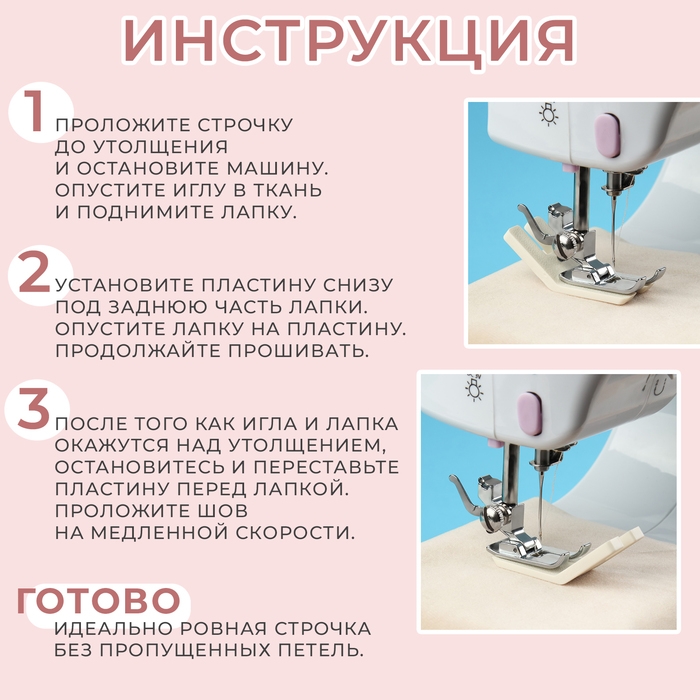 ИНСТРУКЦИЯ

1 ПРОЛОЖИТЕ СТРОЧКУ ДО УТОЛЩЕНИЯ И ОСТАНОВИТЕ МАШИНУ. ОПУСТИТЕ ИГЛУ В ТКАНЬ И ПОДНИМИТЕ ЛАПКУ.

2 УСТАНОВИТЕ ПЛАСТИНУ СНИЗУ ПОД ЗАДНЮЮ ЧАСТЬ ЛАПКИ. ОПУСТИТЕ ЛАПКУ НА ПЛАСТИНУ. ПРОДОЛЖАЙТЕ ПРОШИВАТЬ.

3 ПОСЛЕ ТОГО КАК ИГЛА И ЛАПКА ОКАЖУТСЯ НАД УТОЛЩЕНИЕМ, ОСТАНОВИТЕСЬ И ПЕРЕСТАВЬТЕ ПЛАСТИНУ ПЕРЕД ЛАПКОЙ. ПРОЛОЖИТЕ ШОВ НА МЕДЛЕННОЙ СКОРОСТИ.

ГОТОВО
ИДЕАЛЬНО РОВНАЯ СТРОЧКА БЕЗ ПРОПУЩЕННЫХ ПЕТЕЛЬ.