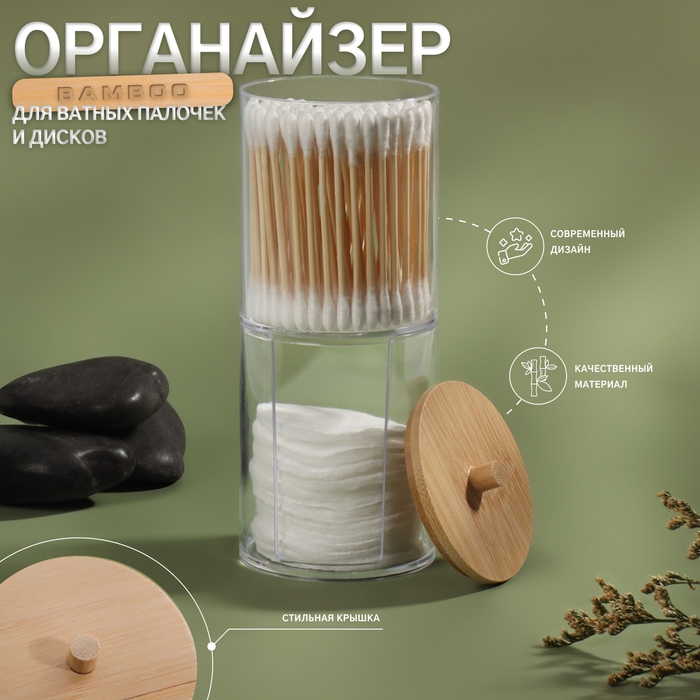 ОРГАНАЙЗЕР
BAMBOO
ДЛЯ ВАТНЫХ ПАЛОЧЕК И ДИСКОВ

СОВРЕМЕННЫЙ ДИЗАЙН

КАЧЕСТВЕННЫЙ МАТЕРИАЛ

СТИЛЬНАЯ КРЫШКА