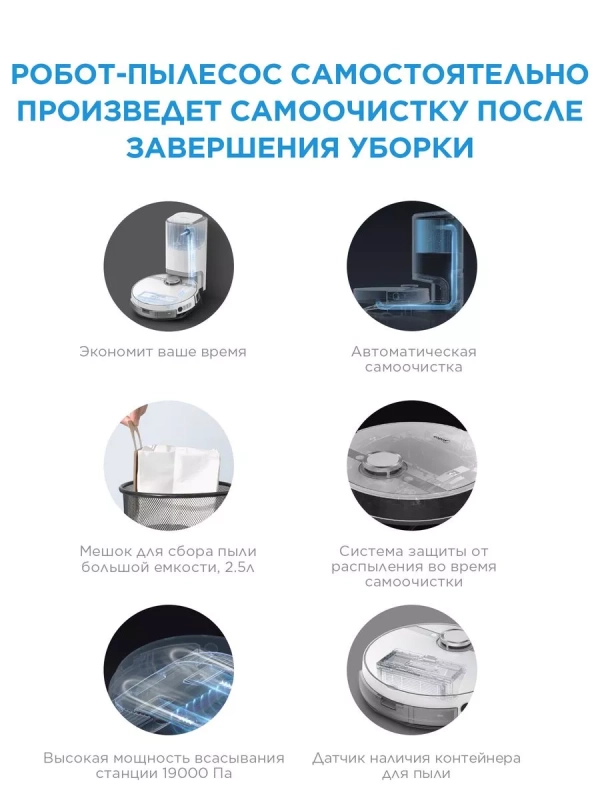 РОБОТ-ПЫЛЕСОС САМОСТОЯТЕЛЬНО ПРОИЗВЕДЕТ САМООЧИСТКУ ПОСЛЕ ЗАВЕРШЕНИЯ УБОРКИ

Экономит ваше время

Автоматическая самоочистка

Мешок для сбора пыли большой емкости, 2.5л

Система защиты от распыления во время самоочистки

Высокая мощность всасывания станции 19000 Па

Датчик наличия контейнера для пыли