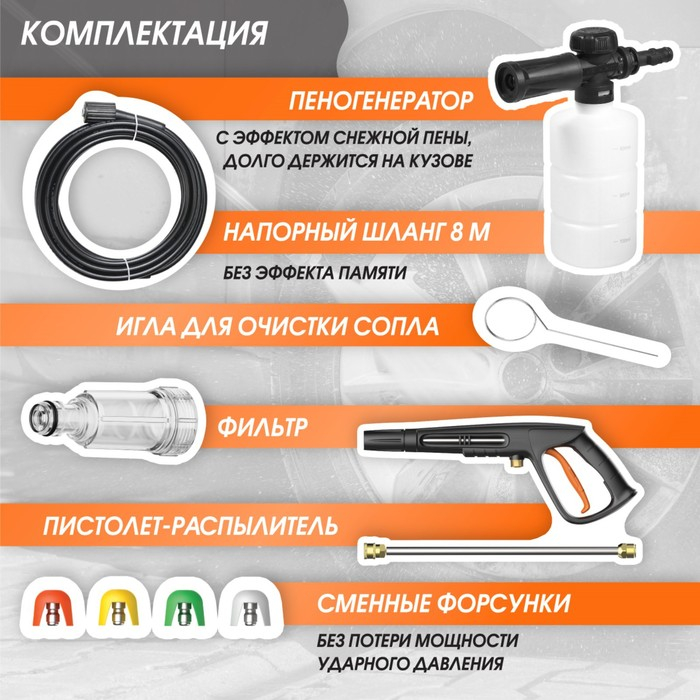 КОМПЛЕКТАЦИЯ

ПЕНОГЕНЕРАТОР

С ЭФФЕКТОМ СНЕЖНОЙ ПЕНЫ, ДОЛГО ДЕРЖИТСЯ НА КУЗОВЕ

НАПОРНЫЙ ШЛАНГ 8 М

БЕЗ ЭФФЕКТА ПАМЯТИ

ИГЛА ДЛЯ ОЧИСТКИ СОПЛА

ФИЛЬТР

ПИСТОЛЕТ-РАСПЫЛИТЕЛЬ

СМЕННЫЕ ФОРСУНКИ

БЕЗ ПОТЕРИ МОЩНОСТИ УДАРНОГО ДАВЛЕНИЯ