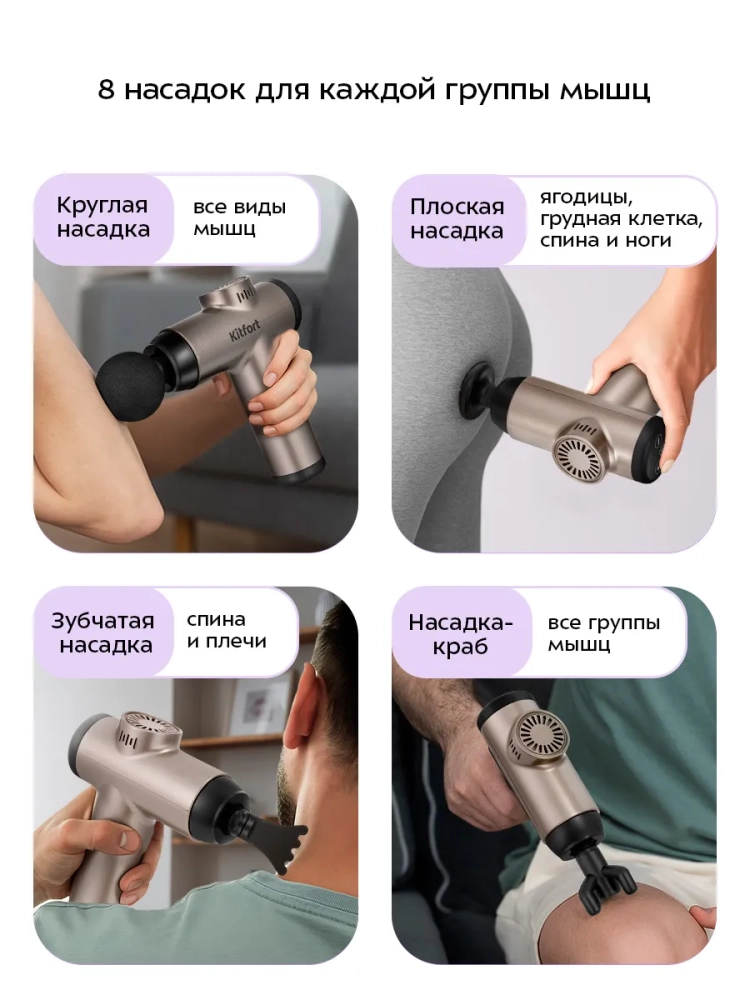 8 насадок для каждой группы мышц

Круглая насадка

все виды мышц

Kitfort

Плоская насадка

ягодицы, грудная клетка, спина и ноги

Зубчатая насадка

спина и плечи

Насадка-краб

все группы мышц