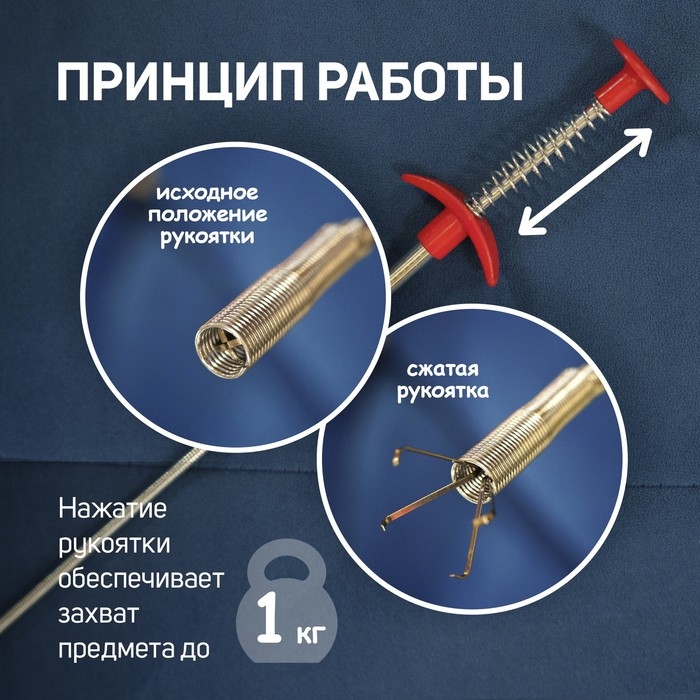 ПРИНЦИП РАБОТЫ

исходное положение рукоятки

сжатая рукоятка

Нажатие рукоятки обеспечивает захват предмета до

1 кг