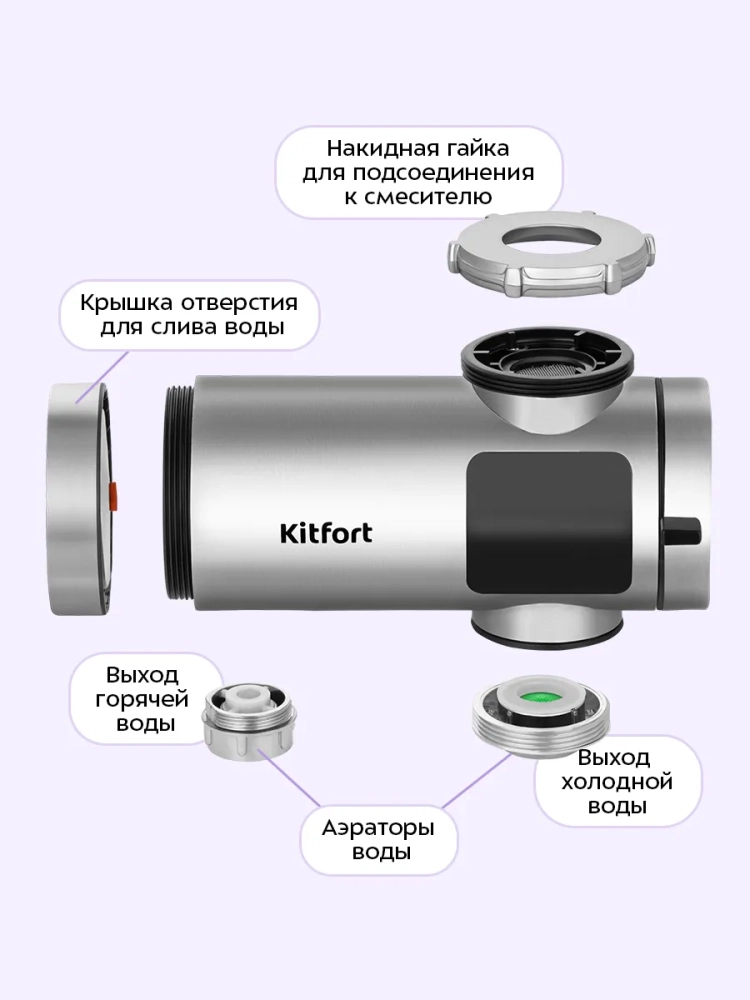 Накидная гайка для подсоединения к смесителю

Крышка отверстия для слива воды

Kitfort

Выход горячей воды

Выход холодной воды

Аэраторы воды