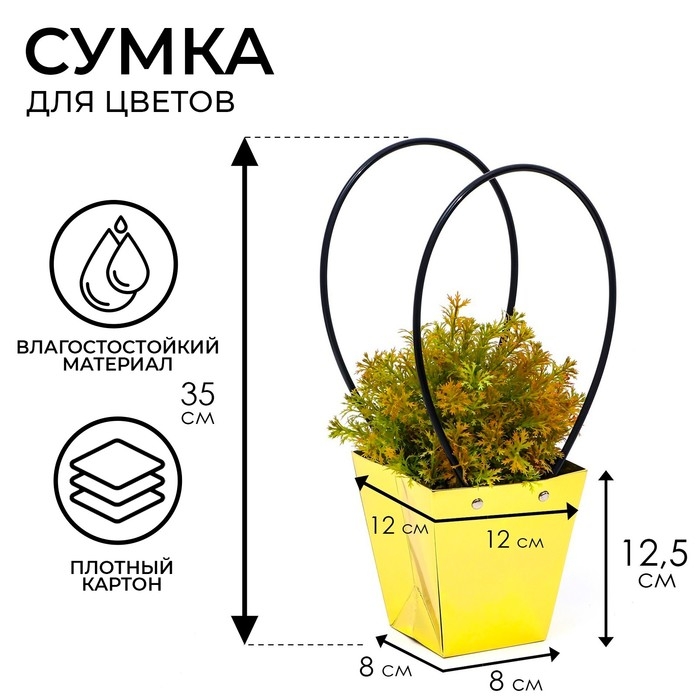 СУМКА
ДЛЯ ЦВЕТОВ

ВЛАГОСТОСТОЙКИЙ МАТЕРИАЛ

35 см

ПЛОТНЫЙ КАРТОН

12 см

12 см

12,5 см

8 см

8 см