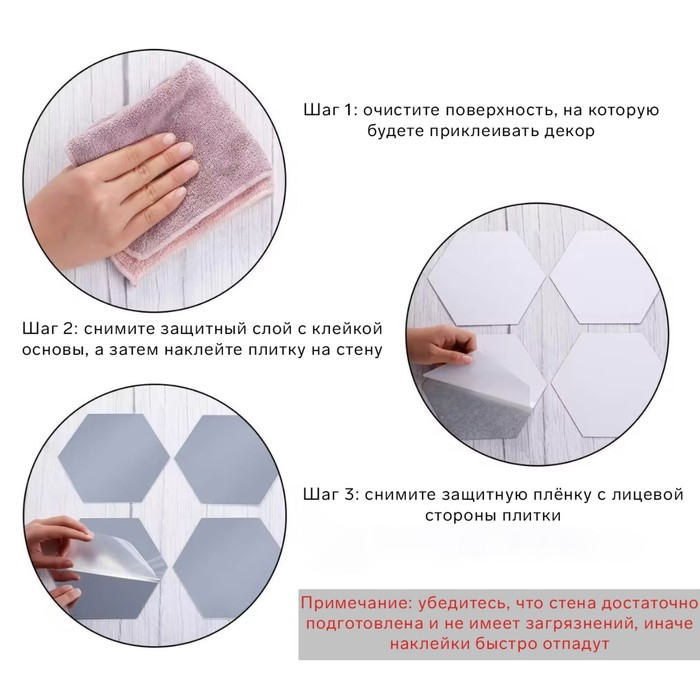 Шаг 1: очистите поверхность, на которую будете приклеивать декор

Шаг 2: снимите защитный слой с клейкой основы, а затем наклейте плитку на стену

Шаг 3: снимите защитную плёнку с лицевой стороны плитки

Примечание: убедитесь, что стена достаточно подготовлена и не имеет загрязнений, иначе наклейки быстро отпадут