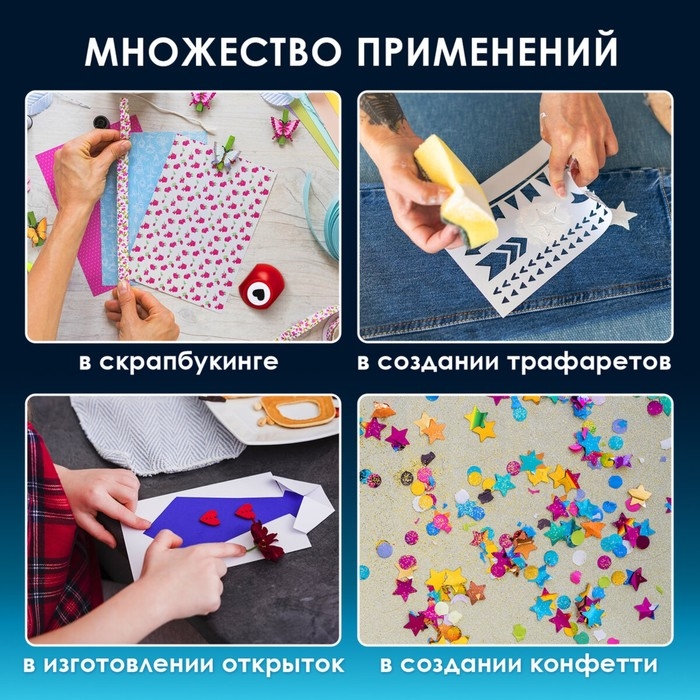 МНОЖЕСТВО ПРИМЕНЕНИЙ

в скрапбукинге

в создании трафаретов

в изготовлении открыток

в создании конфетти