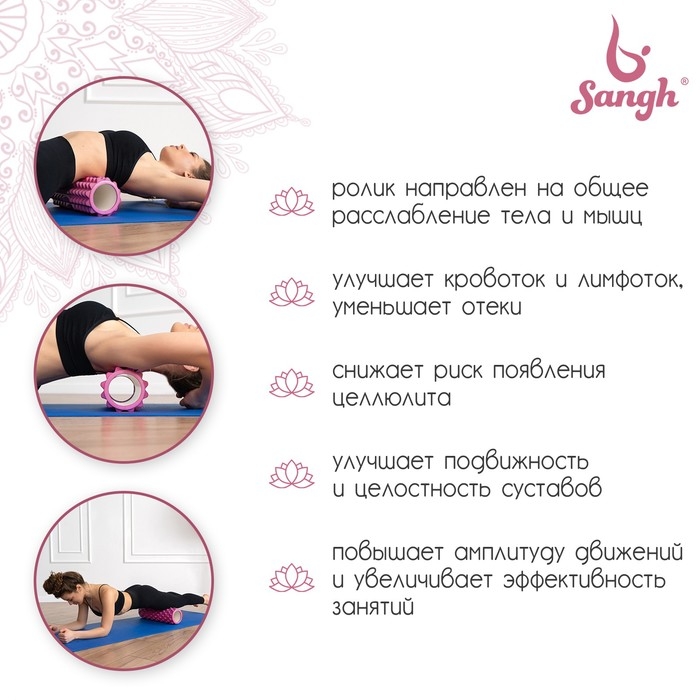 Sangh®

ролик направлен на общее расслабление тела и мышц

улучшает кровоток и лимфоток, уменьшает отеки

снижает риск появления целлюлита

улучшает подвижность и целостность суставов

повышает амплитуду движений и увеличивает эффективность занятий