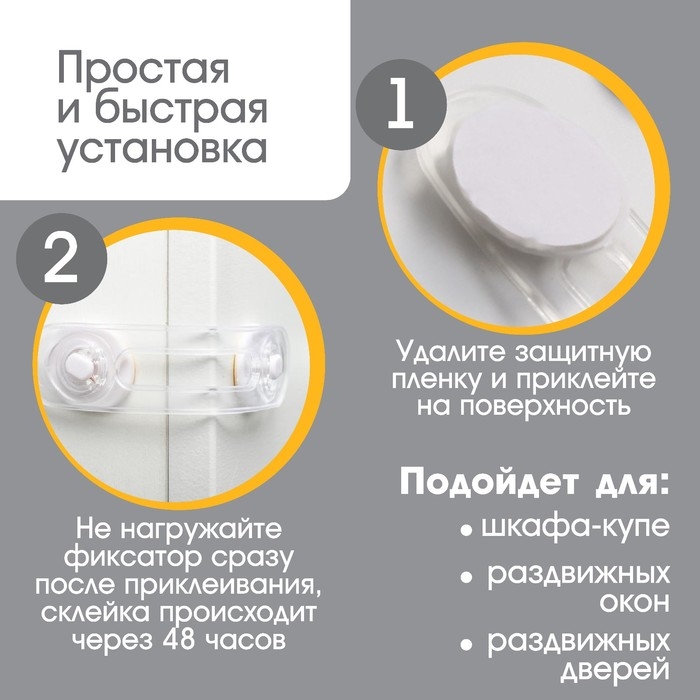 Простая и быстрая установка

1

Удалите защитную пленку и приклейте на поверхность

2

Не нагружайте фиксатор сразу после приклеивания, склейка происходит через 48 часов

Подойдет для:

• шкафа-купе

• раздвижных окон

• раздвижных дверей