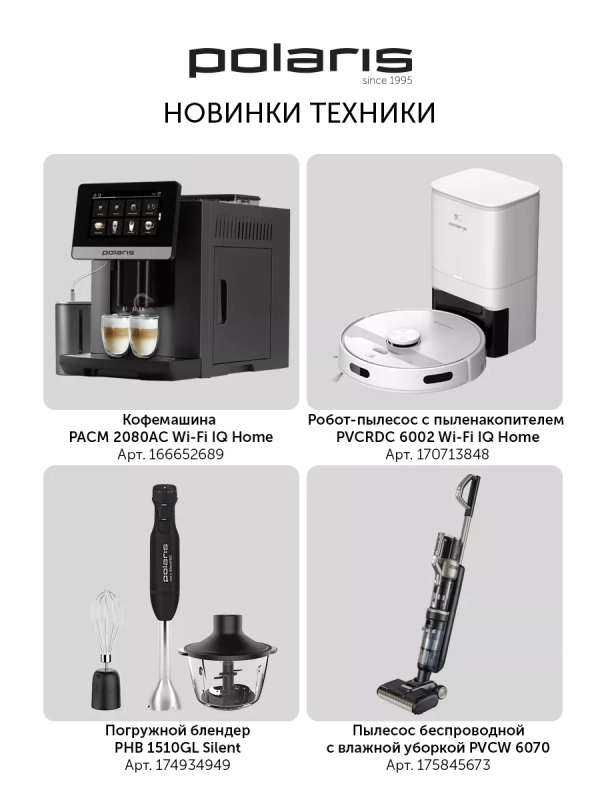 polaris
since 1995

НОВИНКИ ТЕХНИКИ

polaris

Кофемашина
PACM 2080AC Wi-Fi IQ Home
Арт. 166652689

polaris

Робот-пылесос с пыленакопителем
PVCRDC 6002 Wi-Fi IQ Home
Арт. 170713848

polaris

Погружной блендер
PHB 1510GL Silent
Арт. 174934949

Пылесос беспроводной
с влажной уборкой PVCW 6070
Арт. 175845673