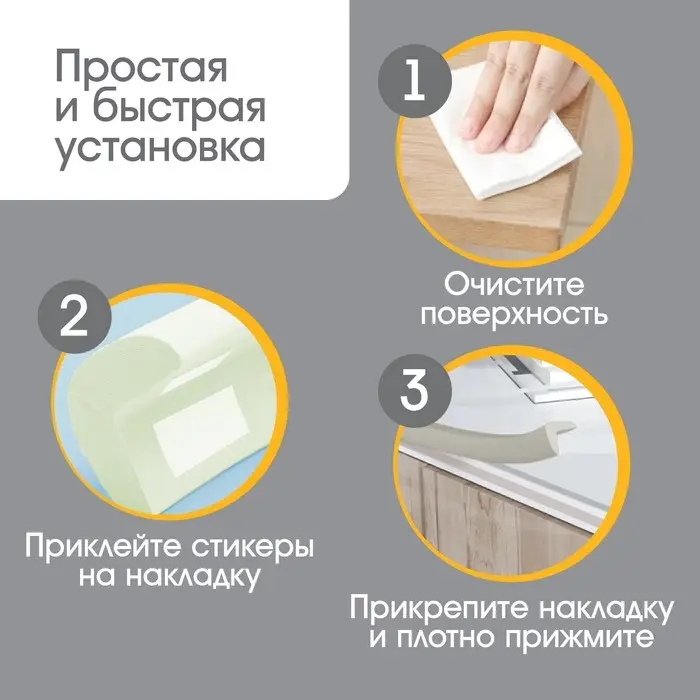 Простая и быстрая установка

1

Очистите поверхность

2

Приклейте стикеры на накладку

3

Прикрепите накладку и плотно прижмите