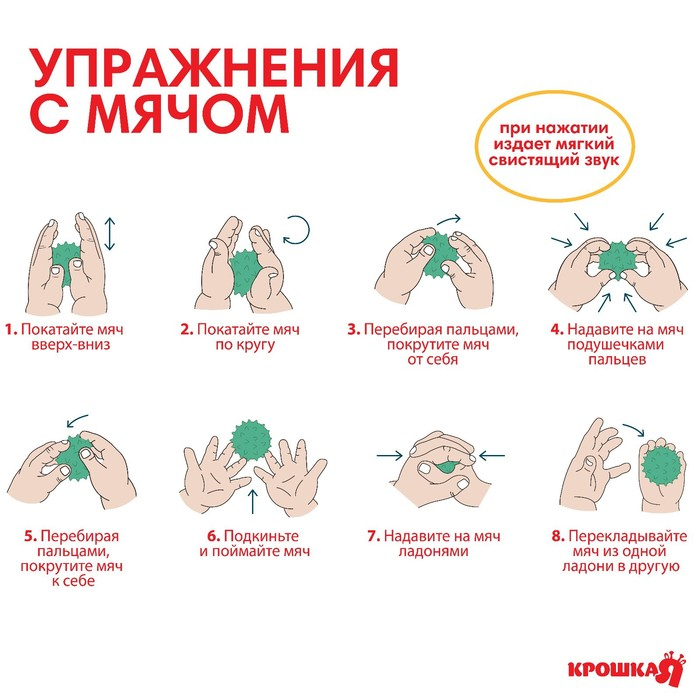 УПРАЖНЕНИЯ С МЯЧОМ

при нажатии издает мягкий свистящий звук

1. Покатайте мяч вверх-вниз

2. Покатайте мяч по кругу

3. Перебирая пальцами, покрутите мяч от себя

4. Надавите на мяч подушечками пальцев

5. Перебирая пальцами, покрутите мяч к себе

6. Подкиньте и поймайте мяч

7. Надавите на мяч ладонями

8. Перекладывайте мяч из одной ладони в другую

КРОШКА Я