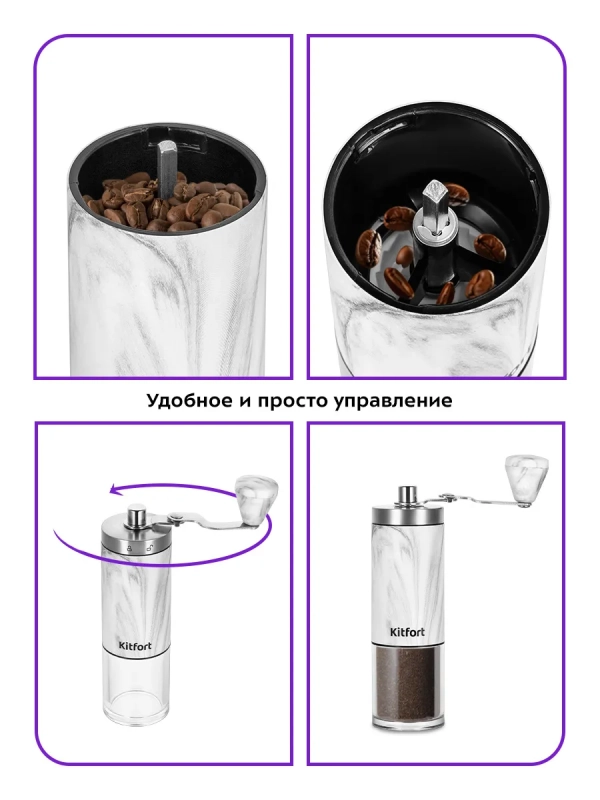 Удобное и просто управление

Kitfort

Kitfort