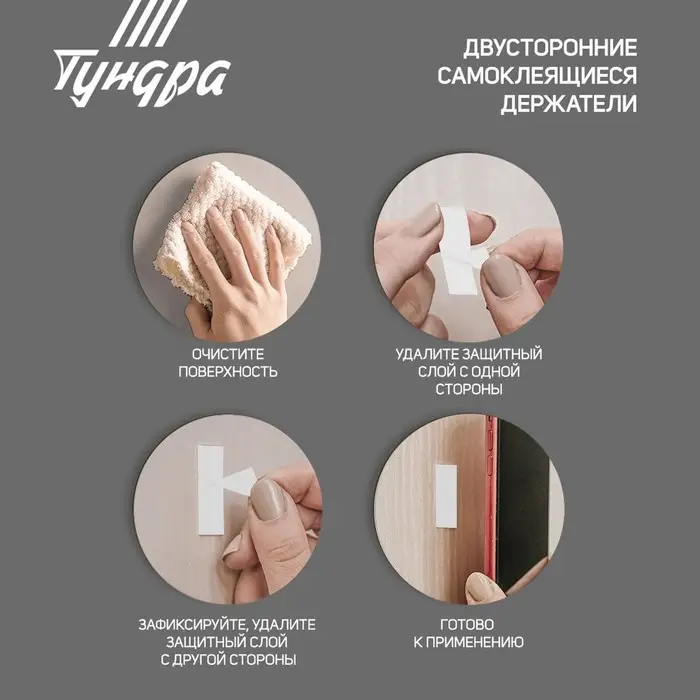 Тундра

ДВУСТОРОННИЕ САМОКЛЕЯЩИЕСЯ ДЕРЖАТЕЛИ

ОЧИСТИТЕ ПОВЕРХНОСТЬ

УДАЛИТЕ ЗАЩИТНЫЙ СЛОЙ С ОДНОЙ СТОРОНЫ

ЗАФИКСИРУЙТЕ, УДАЛИТЕ ЗАЩИТНЫЙ СЛОЙ С ДРУГОЙ СТОРОНЫ

ГОТОВО К ПРИМЕНЕНИЮ