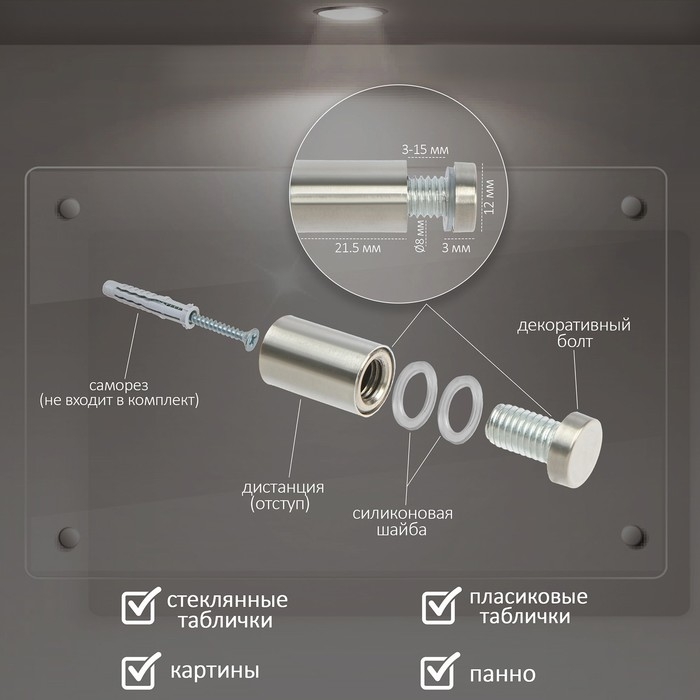 3-15 мм

12 мм

21.5 мм

Ø8 мм

3 мм

декоративный болт

саморез
(не входит в комплект)

дистанция
(отступ)

силиконовая шайба

стеклянные таблички

пласиковые таблички

картины

панно