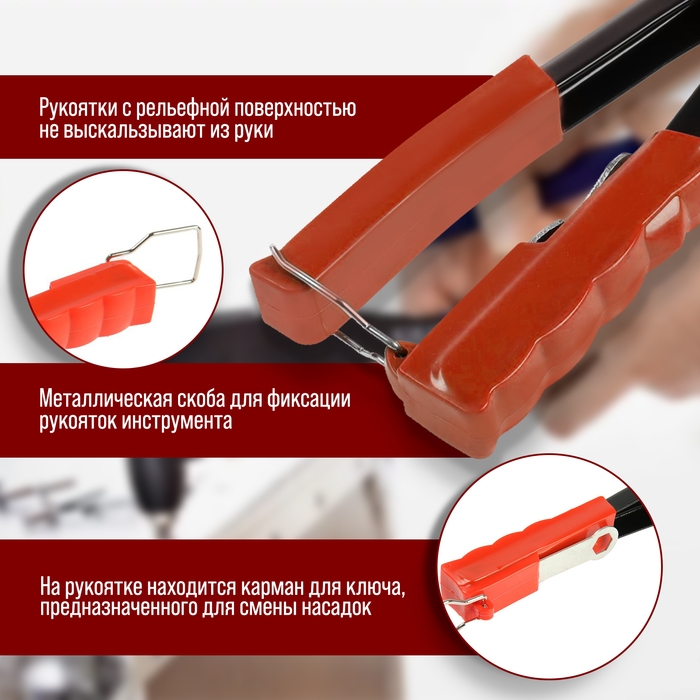 Рукоятки с рельефной поверхностью не выскальзывают из руки

Металлическая скоба для фиксации рукояток инструмента

На рукоятке находится карман для ключа, предназначенного для смены насадок