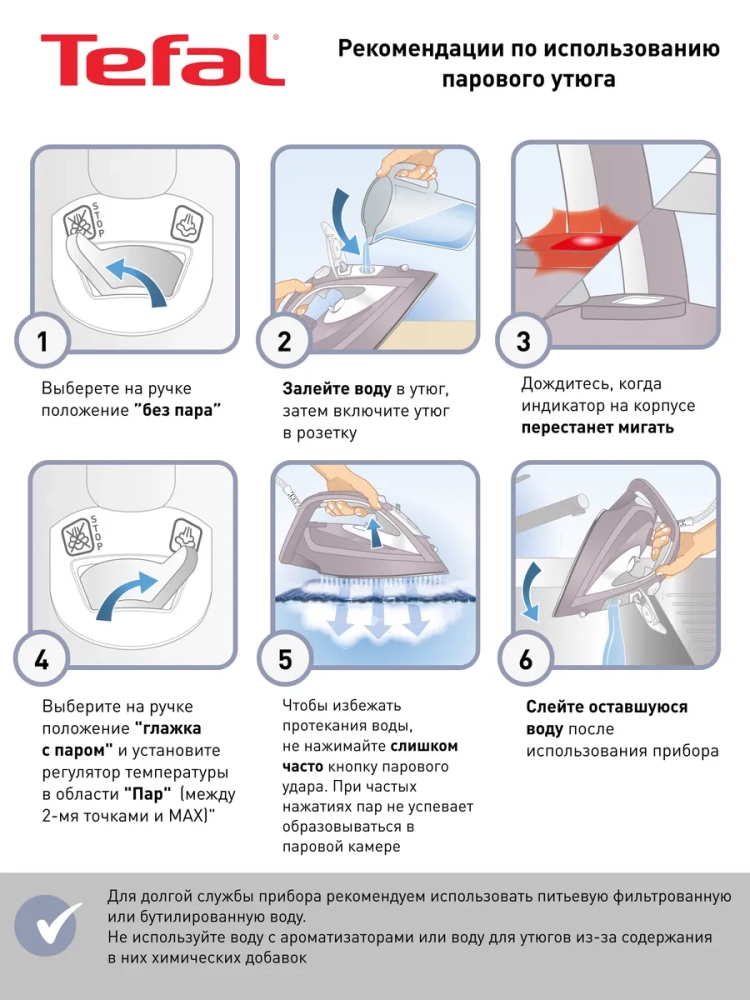 Tefal

Рекомендации по использованию парового утюга

STOP

1

Выберете на ручке положение "без пара"

2

Залейте воду в утюг, затем включите утюг в розетку

3

Дождитесь, когда индикатор на корпусе перестанет мигать

STOP

4

Выберите на ручке положение "глажка с паром" и установите регулятор температуры в области "Пар" (между 2-мя точками и MAX)"

5

Чтобы избежать протекания воды, не нажимайте слишком часто кнопку парового удара. При частых нажатиях пар не успевает образовываться в паровой камере

6

Слейте оставшуюся воду после использования прибора

Для долгой службы прибора рекомендуем использовать питьевую фильтрованную или бутилированную воду.
Не используйте воду с ароматизаторами или воду для утюгов из-за содержания в них химических добавок