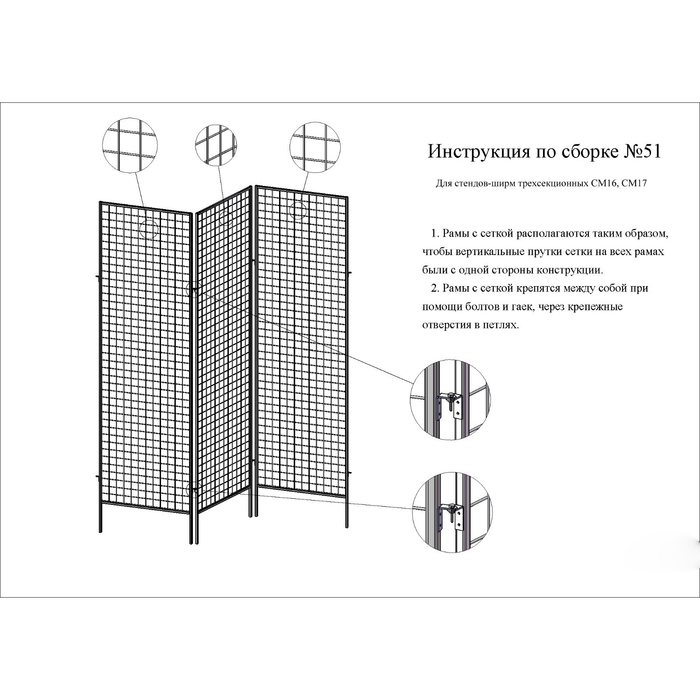 Инструкция по сборке №51

Для стендов-ширм трехсекционных СМ16, СМ17

1. Рамы с сеткой располагаются таким образом, чтобы вертикальные прутки сетки на всех рамах были с одной стороны конструкции.

2. Рамы с сеткой крепятся между собой при помощи болтов и гаек, через крепежные отверстия в петлях.