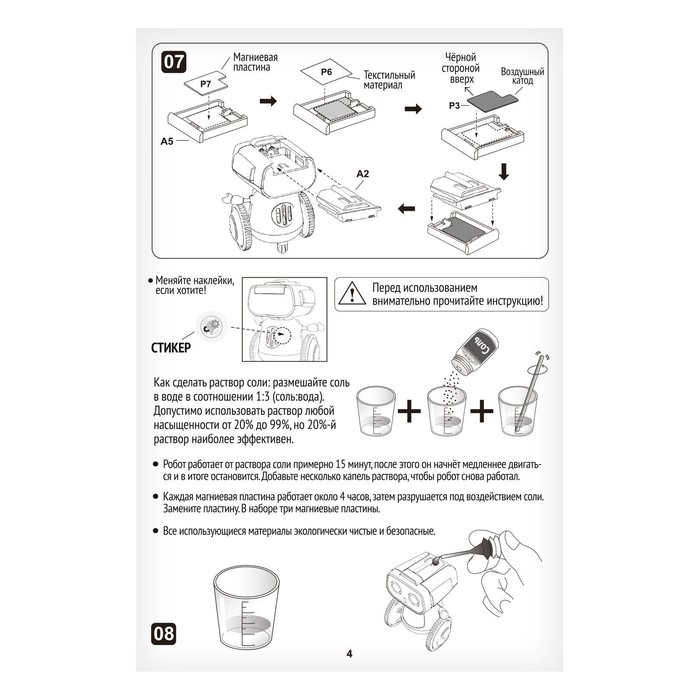 07

Магниевая пластина

P7

A5

P6

Текстильный материал

Чёрной стороной вверх

Воздушный катод

P3

A2

• Меняйте наклейки, если хотите!

СТИКЕР

Перед использованием внимательно прочитайте инструкцию!

Соль

Как сделать раствор соли: размешайте соль в воде в соотношении 1:3 (соль:вода). Допустимо использовать раствор любой насыщенности от 20% до 99%, но 20%-й раствор наиболее эффективен.

• Робот работает от раствора соли примерно 15 минут, после этого он начнёт медленнее двигаться и в итоге остановится. Добавьте несколько капель раствора, чтобы робот снова работал.

• Каждая магниевая пластина работает около 4 часов, затем разрушается под воздействием соли. Замените пластину. В наборе три магниевые пластины.

• Все использующиеся материалы экологически чистые и безопасные.

08

4