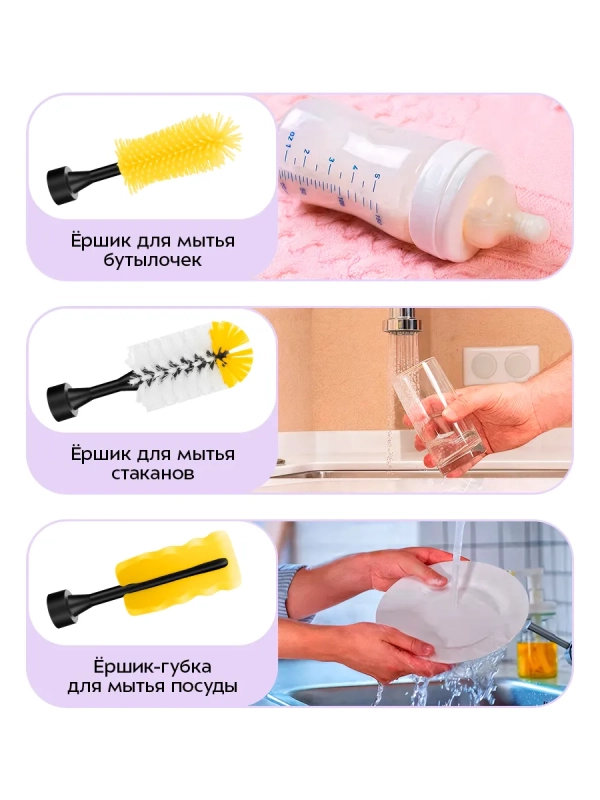 Ёршик для мытья бутылочек

Ёршик для мытья стаканов

Ёршик-губка для мытья посуды