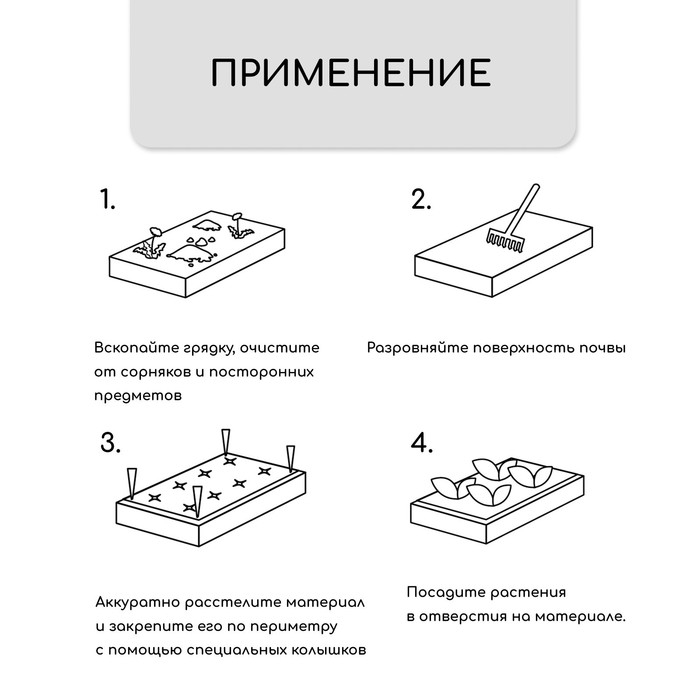 ПРИМЕНЕНИЕ

1.

Вскопайте грядку, очистите от сорняков и посторонних предметов

2.

Разровняйте поверхность почвы

3.

Аккуратно расстелите материал и закрепите его по периметру с помощью специальных колышков

4.

Посадите растения в отверстия на материале.