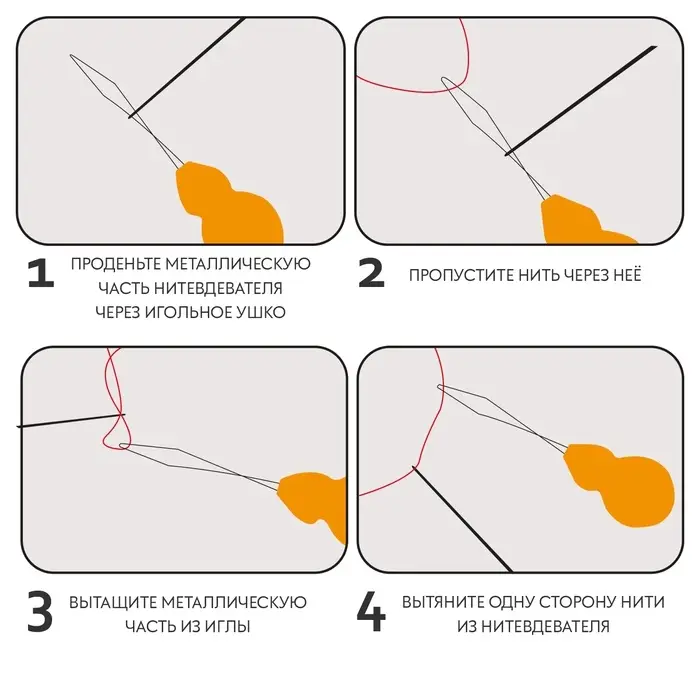 1 ПРОДЕНЬТЕ МЕТАЛЛИЧЕСКУЮ ЧАСТЬ НИТЕВДЕВАТЕЛЯ ЧЕРЕЗ ИГОЛЬНОЕ УШКО

2 ПРОПУСТИТЕ НИТЬ ЧЕРЕЗ НЕЁ

3 ВЫТАЩИТЕ МЕТАЛЛИЧЕСКУЮ ЧАСТЬ ИЗ ИГЛЫ

4 ВЫТЯНИТЕ ОДНУ СТОРОНУ НИТИ ИЗ НИТЕВДЕВАТЕЛЯ