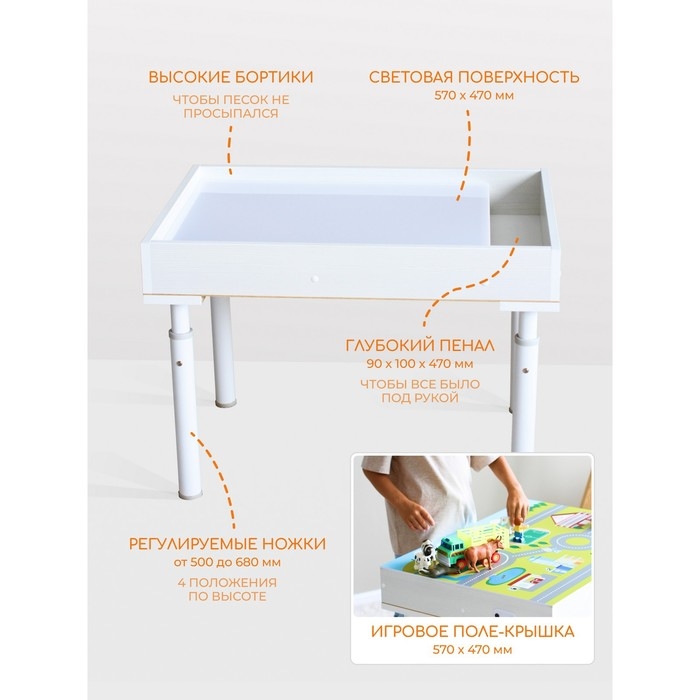 ВЫСОКИЕ БОРТИКИ
ЧТОБЫ ПЕСОК НЕ ПРОСЫПАЛСЯ

СВЕТОВАЯ ПОВЕРХНОСТЬ
570 х 470 мм

ГЛУБОКИЙ ПЕНАЛ
90 х 100 х 470 мм
ЧТОБЫ ВСЕ БЫЛО ПОД РУКОЙ

РЕГУЛИРУЕМЫЕ НОЖКИ
от 500 до 680 мм
4 ПОЛОЖЕНИЯ ПО ВЫСОТЕ

ИГРОВОЕ ПОЛЕ-КРЫШКА
570 х 470 мм