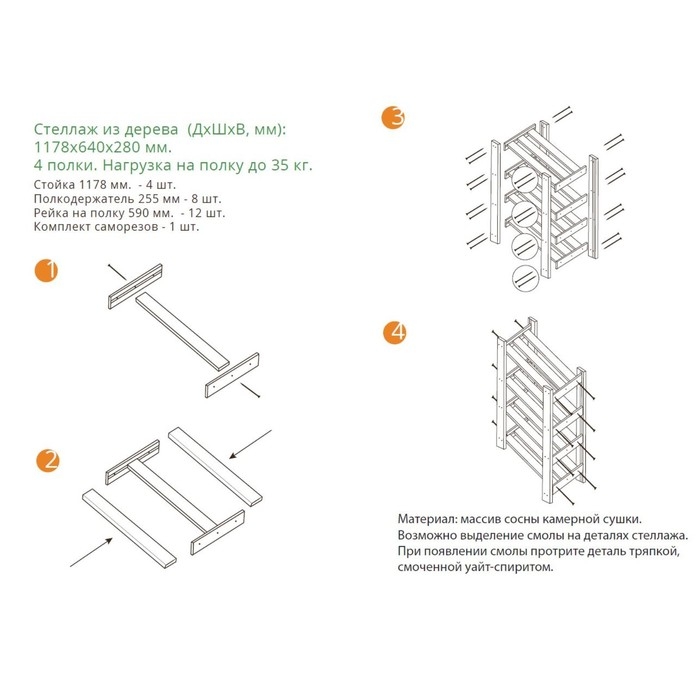 Стеллаж из дерева (ДхШхВ, мм):
1178х640х280 мм.
4 полки. Нагрузка на полку до 35 кг.
Стойка 1178 мм. - 4 шт.
Полкодержатель 255 мм - 8 шт.
Рейка на полку 590 мм. - 12 шт.
Комплект саморезов - 1 шт.

1

2

3

4

Материал: массив сосны камерной сушки.
Возможно выделение смолы на деталях стеллажа.
При появлении смолы протрите деталь тряпкой, смоченной уайт-спиритом.