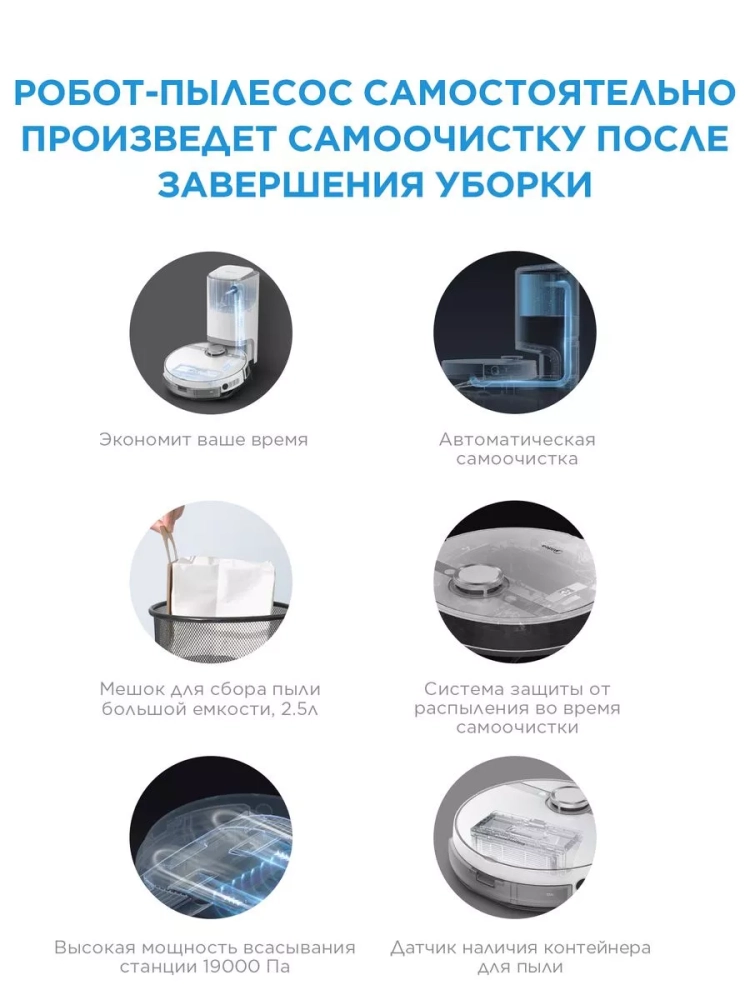 РОБОТ-ПЫЛЕСОС САМОСТОЯТЕЛЬНО ПРОИЗВЕДЕТ САМООЧИСТКУ ПОСЛЕ ЗАВЕРШЕНИЯ УБОРКИ

Экономит ваше время

Автоматическая самоочистка

Мешок для сбора пыли большой емкости, 2.5л

Система защиты от распыления во время самоочистки

Высокая мощность всасывания станции 19000 Па

Датчик наличия контейнера для пыли