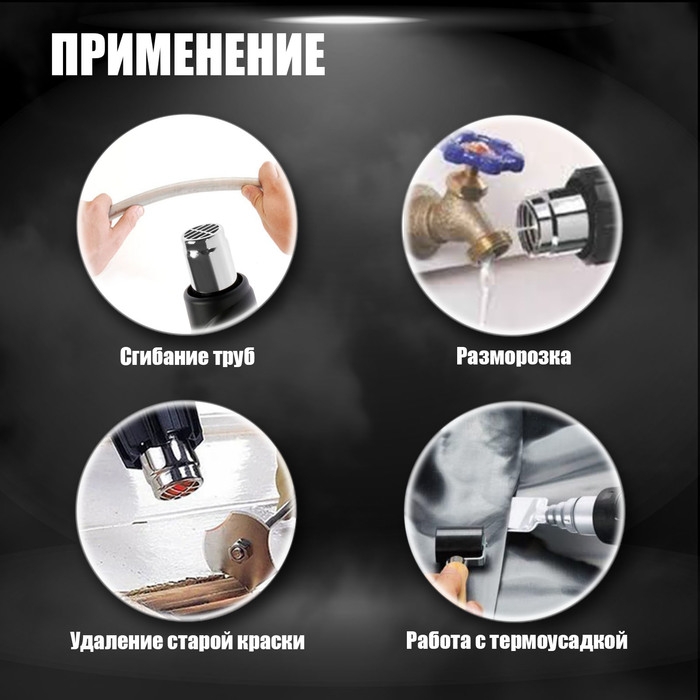 ПРИМЕНЕНИЕ

Сгибание труб

Разморозка

Удаление старой краски

Работа с термоусадкой