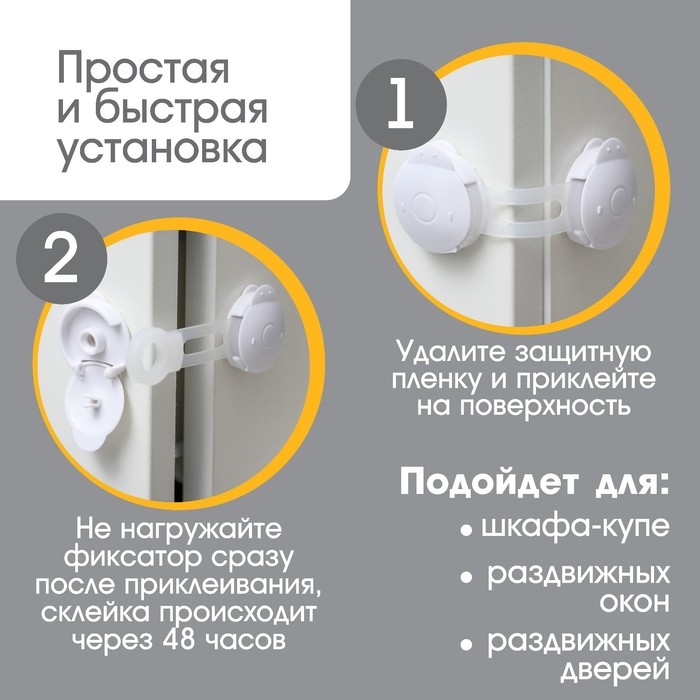 Простая и быстрая установка

1

Удалите защитную пленку и приклейте на поверхность

2

Не нагружайте фиксатор сразу после приклеивания, склейка происходит через 48 часов

Подойдет для:
• шкафа-купе
• раздвижных окон
• раздвижных дверей