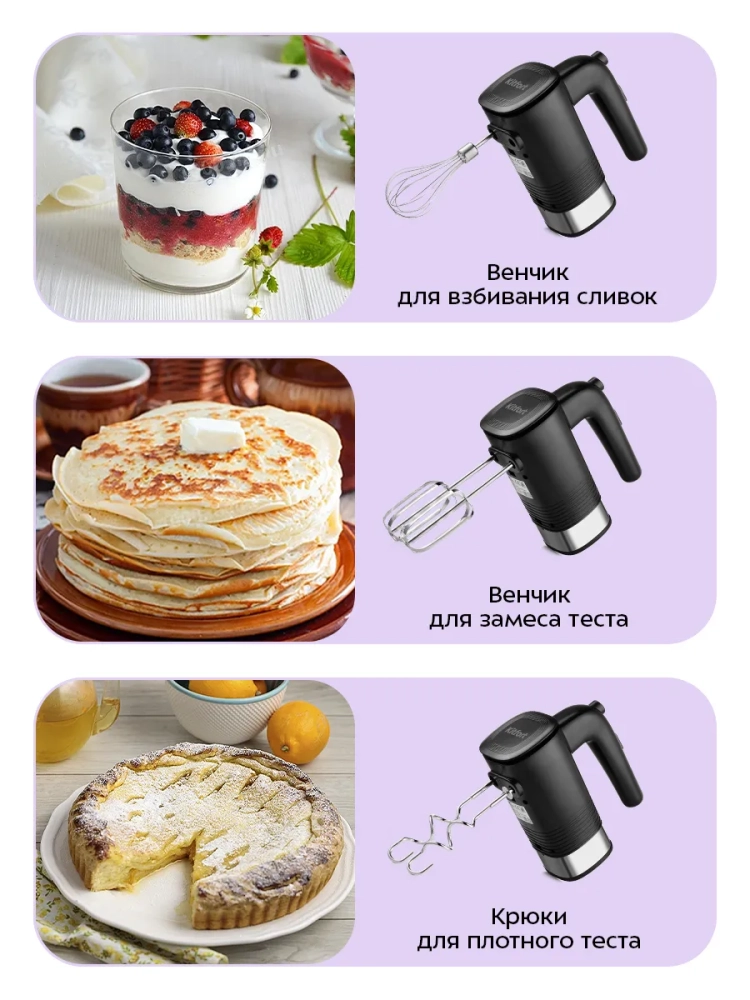 Kitfort

Венчик
для взбивания сливок

Kitfort

Венчик
для замеса теста

Kitfort

Крюки
для плотного теста