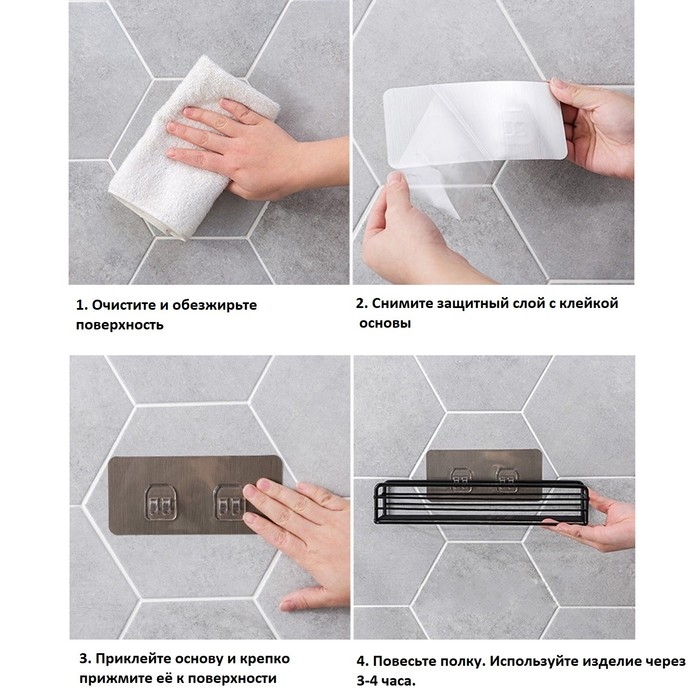 1. Очистите и обезжирьте поверхность

2. Снимите защитный слой с клейкой основы

3. Приклейте основу и крепко прижмите её к поверхности

4. Повесьте полку. Используйте изделие через 3-4 часа.